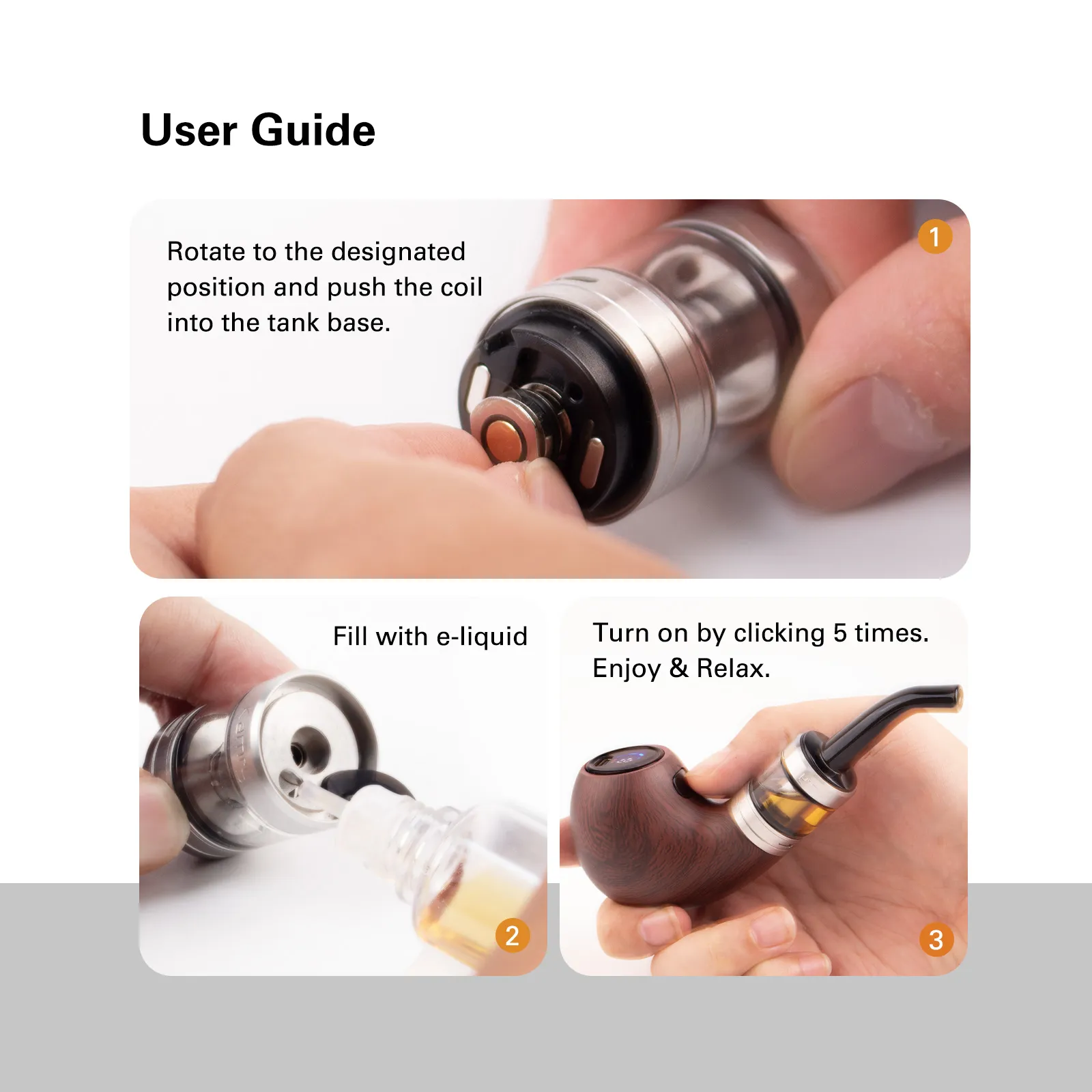 User Guide

Rotate to the designated position and push the coil into the tank base.

1

Fill with e-liquid

2

Turn on by clicking 5 times. Enjoy & Relax.

3